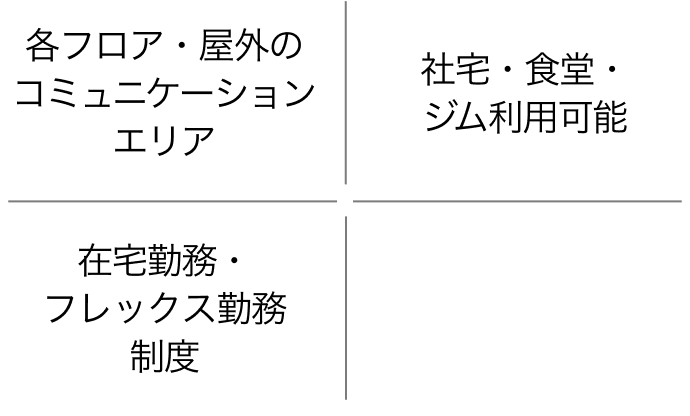 各フロア・屋外のコミュニケーションエリア

社宅・食堂・ジム利用可能

在宅勤務・フレックス勤務制度